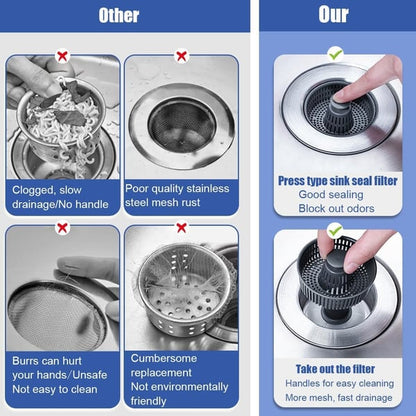 Other

Clogged, slow drainage/No handle

Poor quality stainless steel mesh rust

Burrs can hurt your hands/Unsafe
Not easy to clean

Cumbersome replacement
Not environmentally friendly

Our

Press type sink seal filter
Good sealing
Block out odors

Take out the filter
Handles for easy cleaning
More mesh, fast drainage