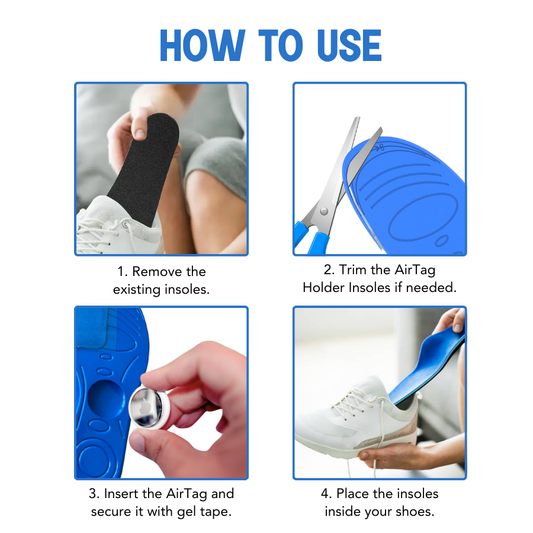 HOW TO USE

1. Remove the existing insoles.

2. Trim the AirTag Holder Insoles if needed.

3. Insert the AirTag and secure it with gel tape.

4. Place the insoles inside your shoes.