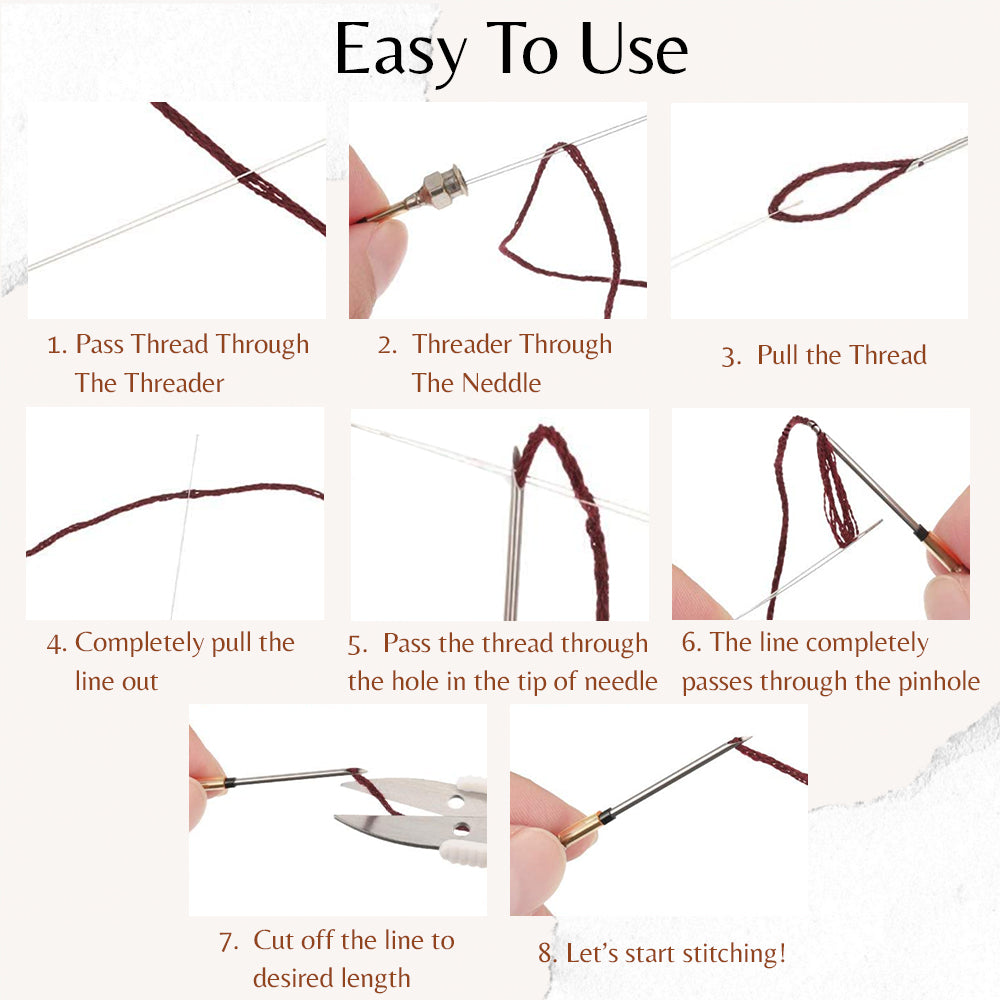 Easy To Use

1. Pass Thread Through The Threader

2. Threader Through The Neddle

3. Pull the Thread

4. Completely pull the line out

5. Pass the thread through the hole in the tip of needle

6. The line completely passes through the pinhole

7. Cut off the line to desired length

8. Let's start stitching!